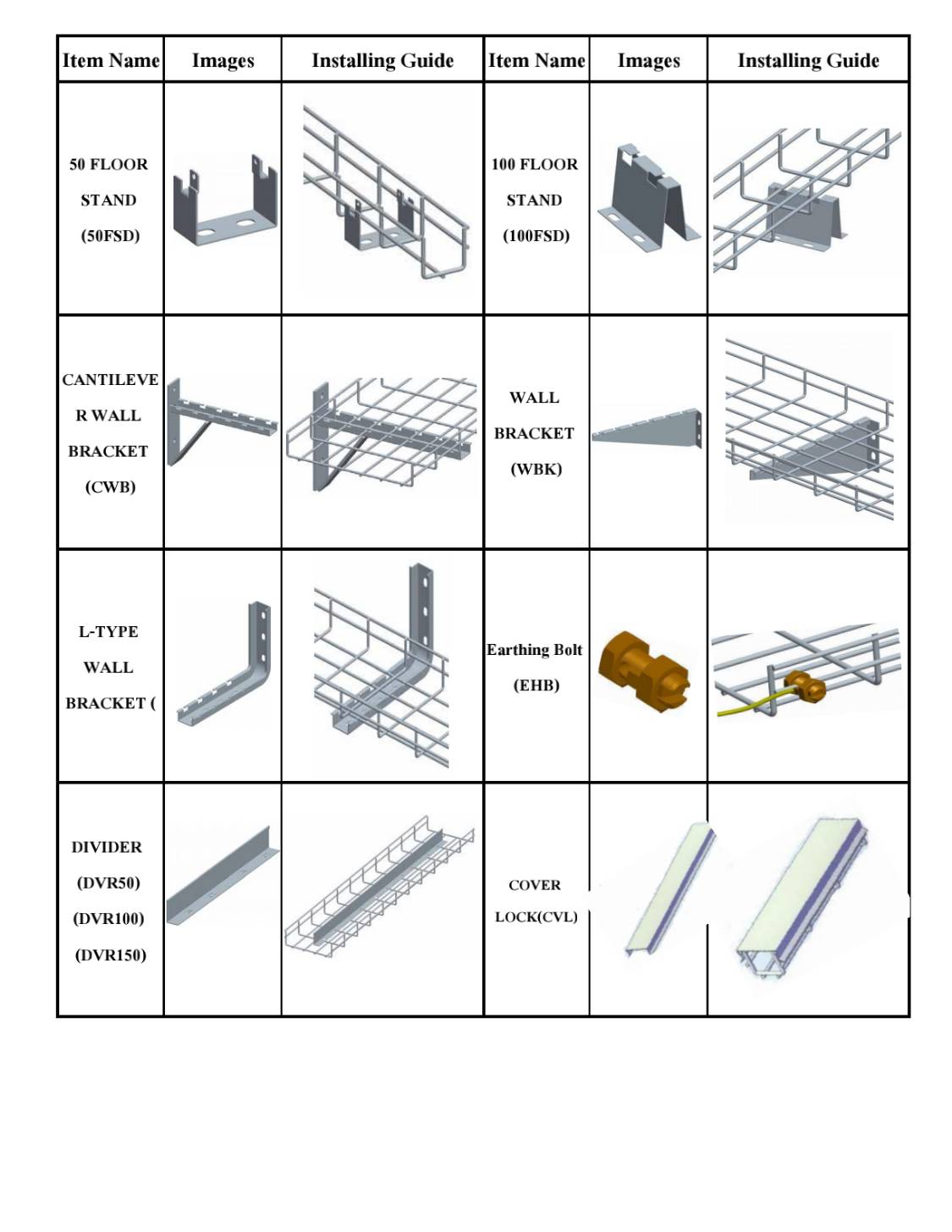 | Item Name | Images | Installing Guide | Item Name | Images | Installing Guide |
|---|---|---|---|---|---|
| 50 FLOOR STAND (50FSD) | | | 100 FLOOR STAND (100FSD) | | |
| CANTILEVER WALL BRACKET (CWB) | | | WALL BRACKET (WBK) | | |
| L-TYPE WALL BRACKET ( | | | Earthing Bolt (EHB) | | |
| DIVIDER (DVR50) (DVR100) (DVR150) | | | COVER LOCK(CVL) | | |